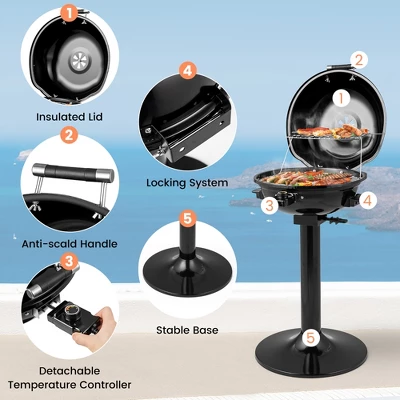 1

Insulated Lid

2

Anti-scald Handle

3

Detachable Temperature Controller

4

Locking System

5

Stable Base

2

1

3

4

5